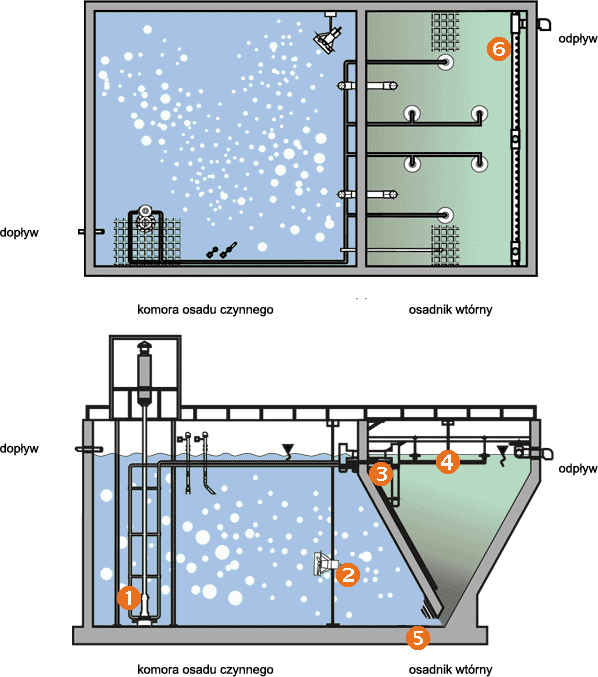 6

odpływ

dopływ

komora osadu czynnego

osadnik wtórny

dopływ

3

4

odpływ

2

1

5

komora osadu czynnego

osadnik wtórny